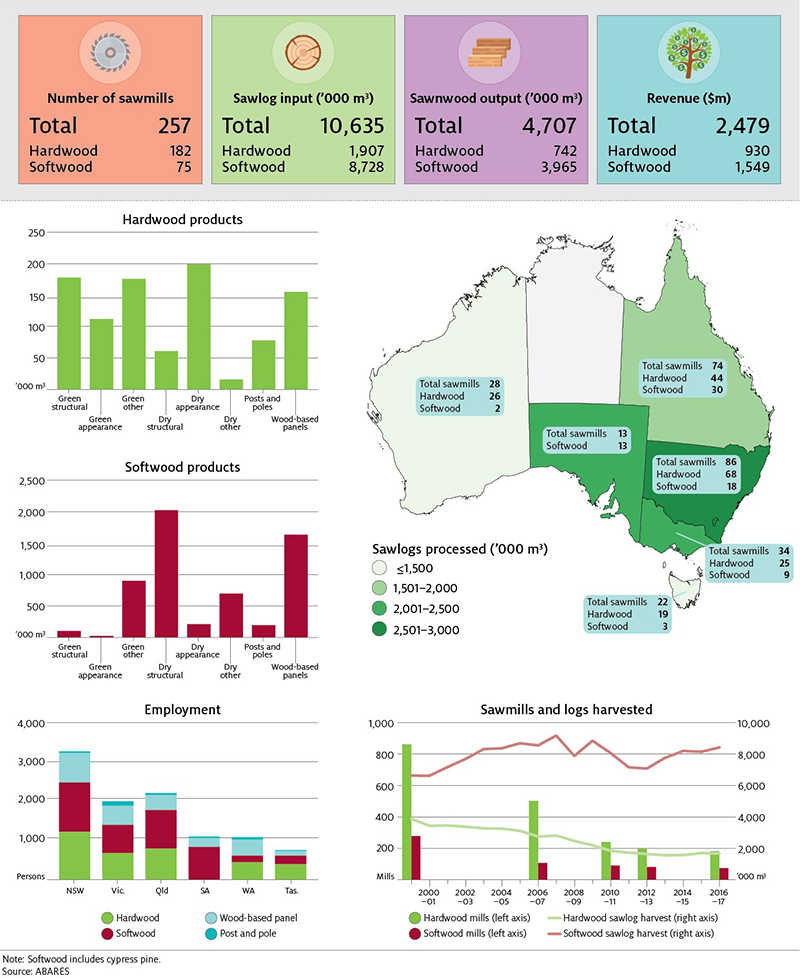 Number of sawmills
Total 257
Hardwood 182
Softwood 75

Sawlog input ('000 m³)
Total 10,635
Hardwood 1,907
Softwood 8,728

Sawnwood output ('000 m³)
Total 4,707
Hardwood 742
Softwood 3,965

Revenue ($m)
Total 2,479
Hardwood 930
Softwood 1,549

Hardwood products
250
200
150
100
50
'000 m³
Green structural
Green appearance
Green other
Dry structural
Dry appearance
Dry other
Posts and poles
Wood-based panels

Softwood products
2,500
2,000
1,500
1,000
500
'000 m³
Green structural
Green appearance
Green other
Dry structural
Dry appearance
Dry other
Posts and poles
Wood-based panels

Total sawmills 28
Hardwood 26
Softwood 2

Total sawmills 74
Hardwood 44
Softwood 30

Total sawmills 13
Softwood 13

Total sawmills 86
Hardwood 68
Softwood 18

Total sawmills 34
Hardwood 25
Softwood 9

Total sawmills 22
Hardwood 19
Softwood 3

Sawlogs processed ('000 m³)
≤1,500
1,501–2,000
2,001–2,500
2,501–3,000

Employment
4,000
3,000
2,000
1,000
Persons
NSW
Vic.
Qld
SA
WA
Tas.
Hardwood
Softwood
Wood-based panel
Post and pole

Sawmills and logs harvested
1,000
800
600
400
200
Mills
10,000
8,000
6,000
4,000
2,000
'000 m³
2000 –01
2002 –03
2004 –05
2006 –07
2008 –09
2010 –11
2012 –13
2014 –15
2016 –17
Hardwood mills (left axis)
Softwood mills (left axis)
Hardwood sawlog harvest (right axis)
Softwood sawlog harvest (right axis)

Note: Softwood includes cypress pine.
Source: ABARES