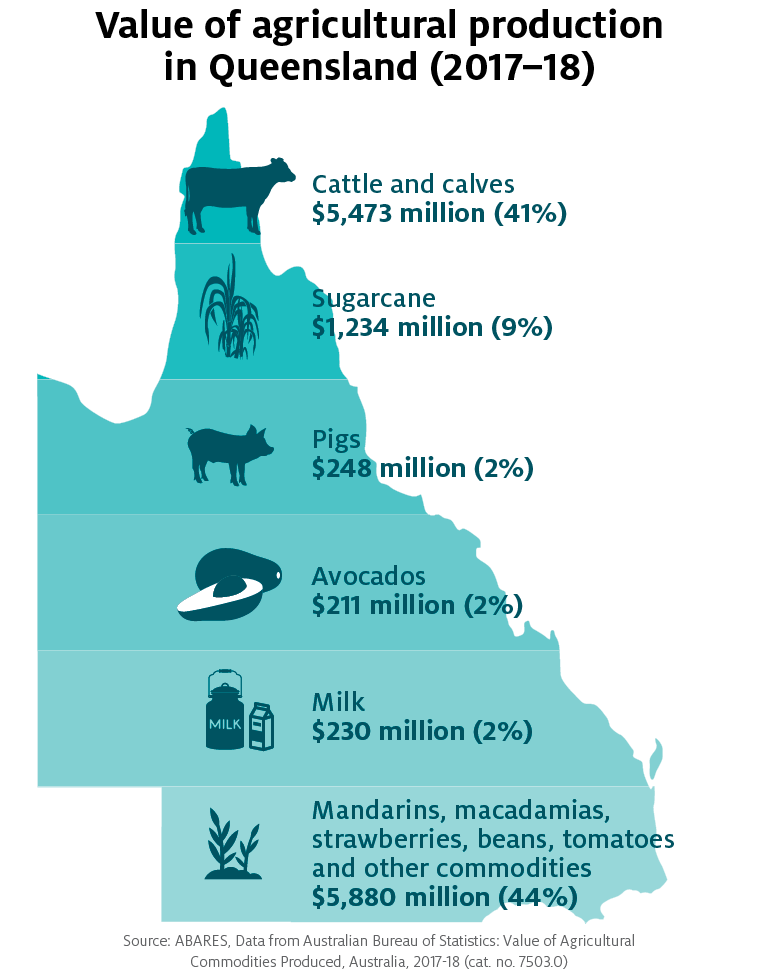 Value of agricultural production in Queensland (2017–18)

Cattle and calves
$5,473 million (41%)

Sugarcane
$1,234 million (9%)

Pigs
$248 million (2%)

Avocados
$211 million (2%)

MILK

Milk
$230 million (2%)

Mandarins, macadamias, strawberries, beans, tomatoes and other commodities
$5,880 million (44%)

Source: ABARES, Data from Australian Bureau of Statistics: Value of Agricultural Commodities Produced, Australia, 2017-18 (cat. no. 7503.0)