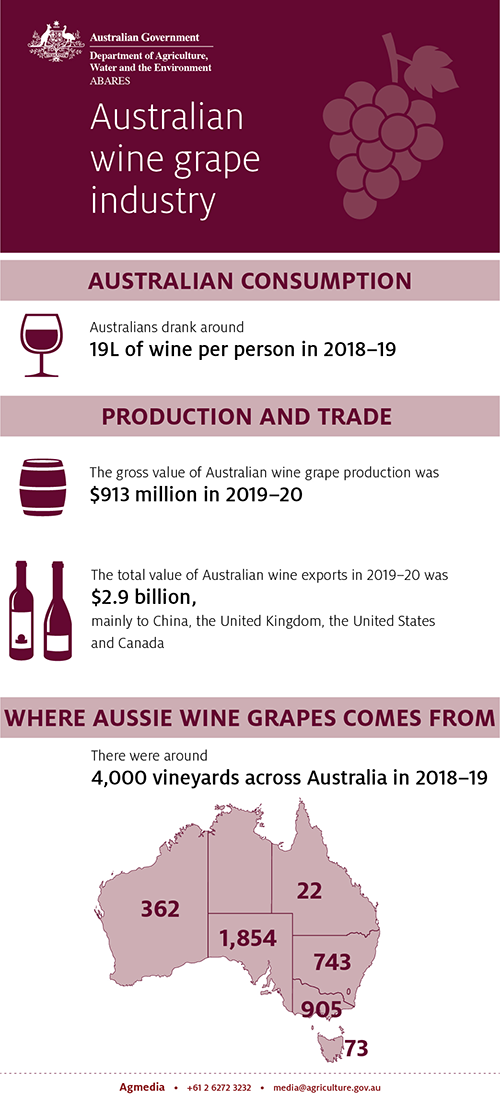 Australian Government
Department of Agriculture, Water and the Environment
ABARES

Australian wine grape industry

AUSTRALIAN CONSUMPTION

Australians drank around
19L of wine per person in 2018–19

PRODUCTION AND TRADE

The gross value of Australian wine grape production was
$913 million in 2019–20

The total value of Australian wine exports in 2019–20 was
$2.9 billion,
mainly to China, the United Kingdom, the United States and Canada

WHERE AUSSIE WINE GRAPES COMES FROM

There were around
4,000 vineyards across Australia in 2018–19

362
22
1,854
743
905
73

Agmedia • +61 2 6272 3232 • media@agriculture.gov.au