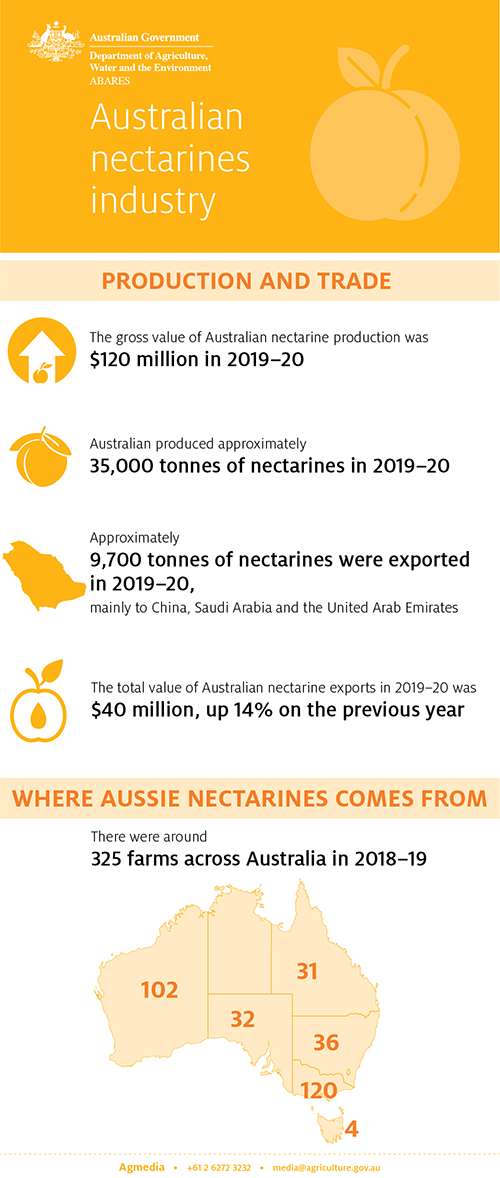 Australian Government
Department of Agriculture, Water and the Environment
ABARES

Australian nectarines industry

PRODUCTION AND TRADE

The gross value of Australian nectarine production was
$120 million in 2019–20

Australian produced approximately
35,000 tonnes of nectarines in 2019–20

Approximately
9,700 tonnes of nectarines were exported in 2019–20,
mainly to China, Saudi Arabia and the United Arab Emirates

The total value of Australian nectarine exports in 2019–20 was
$40 million, up 14% on the previous year

WHERE AUSSIE NECTARINES COMES FROM

There were around
325 farms across Australia in 2018–19

102
31
32
36
120
4

Agmedia • +61 2 6272 3232 • media@agriculture.gov.au