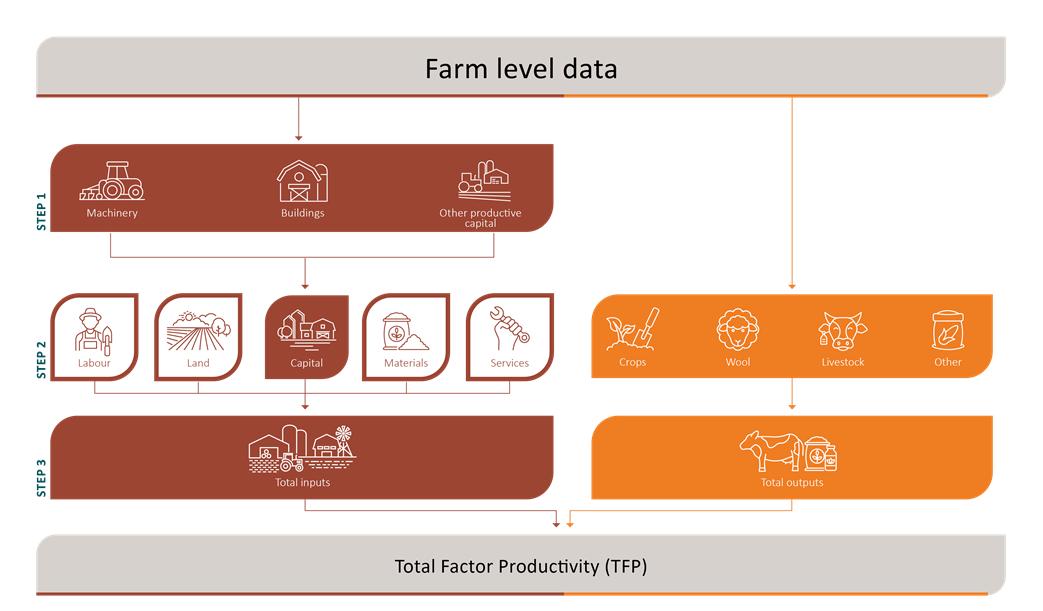 Farm level data

STEP 1

Machinery

Buildings

Other productive capital

STEP 2

Labour

Land

Capital

Materials

Services

Crops

Wool

Livestock

Other

STEP 3

Total inputs

Total outputs

Total Factor Productivity (TFP)